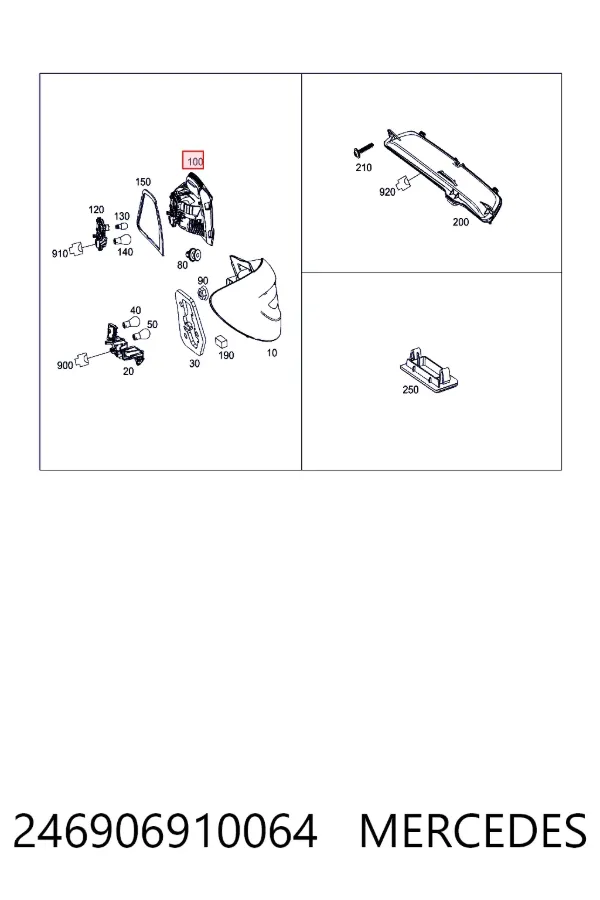 100
150
120
130
910
140
80
90
40
50
900
20
30
190
10
210
920
200
250

246906910064 MERCEDES