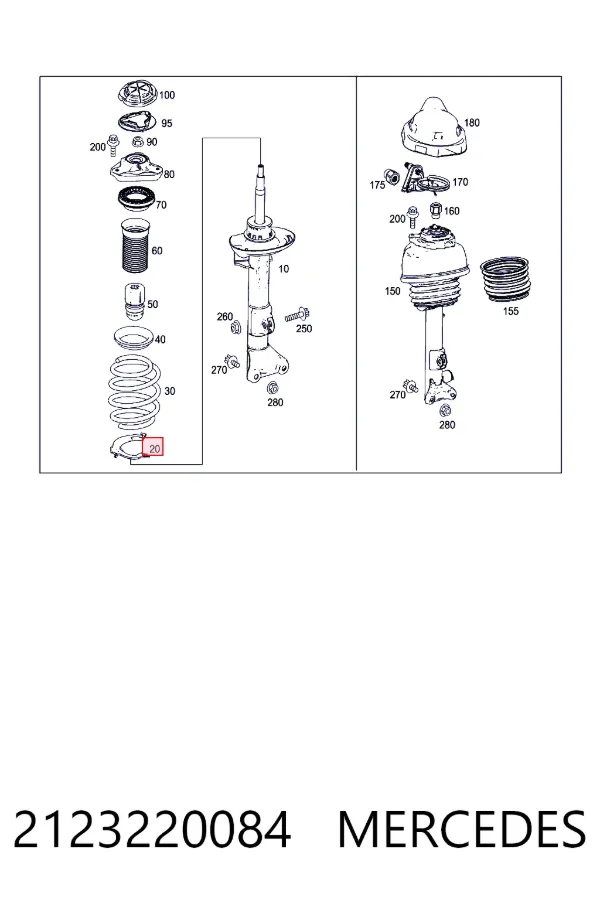 100
95
200
90
80
70
60
50
40
30
20
10
260
250
270
280
180
175
170
200
160
150
155
270
280

2123220084 MERCEDES