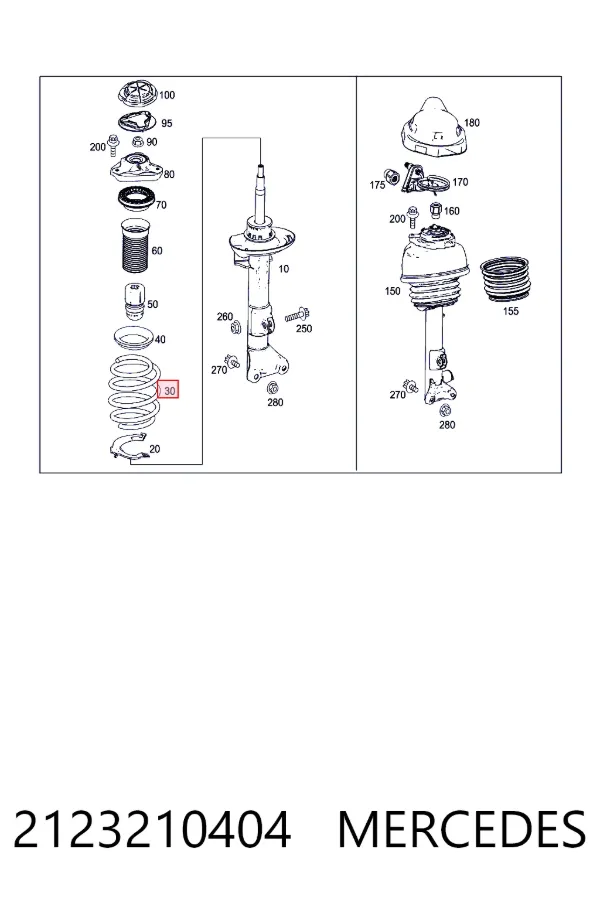 100
95
200
90
80
70
60
50
40
30
20
10
260
250
270
280
180
175
170
200
160
150
155
270
280

2123210404 MERCEDES