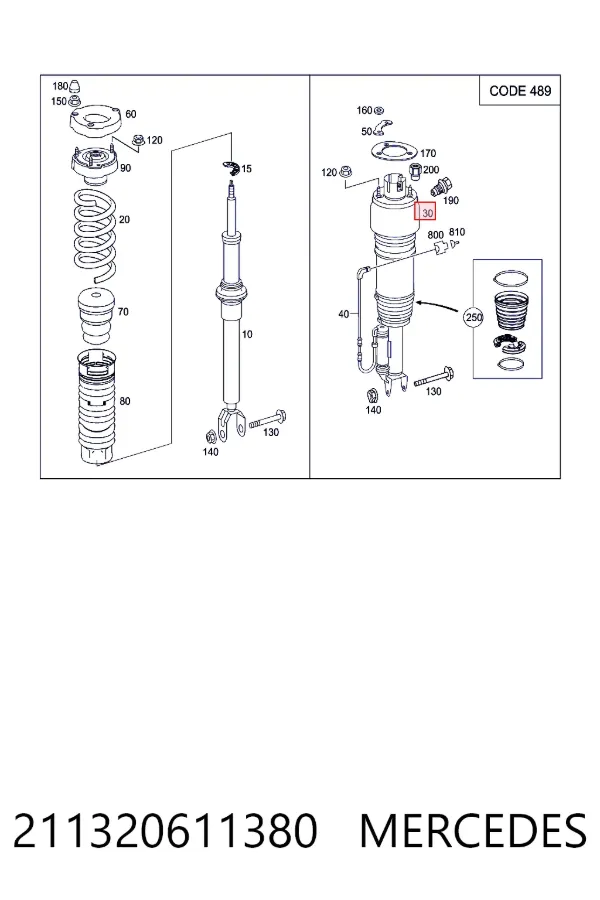 180
150
60
120
90
20
70
80
15
10
130
140

CODE 489
160
50
170
120
200
190
30
800
810
40
250
130
140

211320611380 MERCEDES