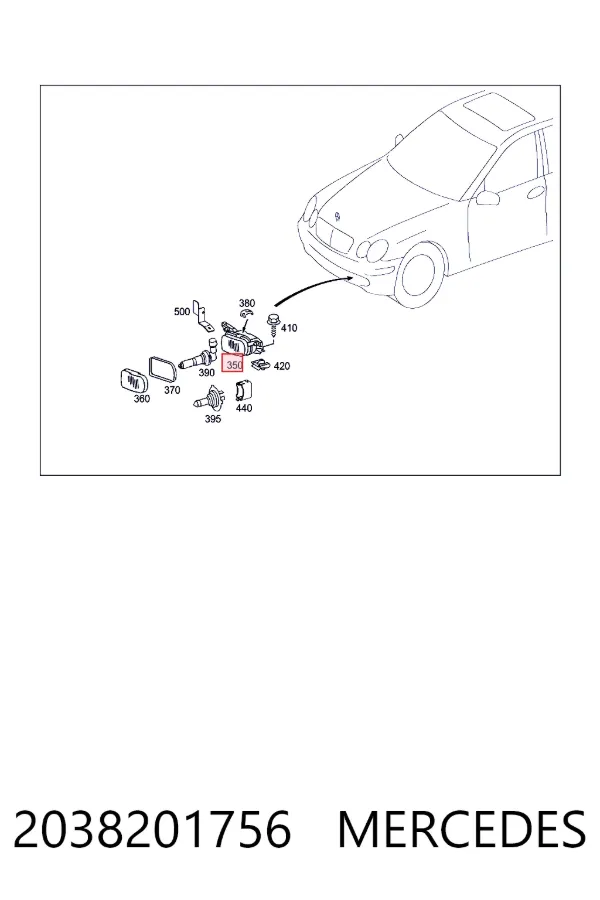 500
380
410
350
420
390
370
360
440
395

2038201756 MERCEDES