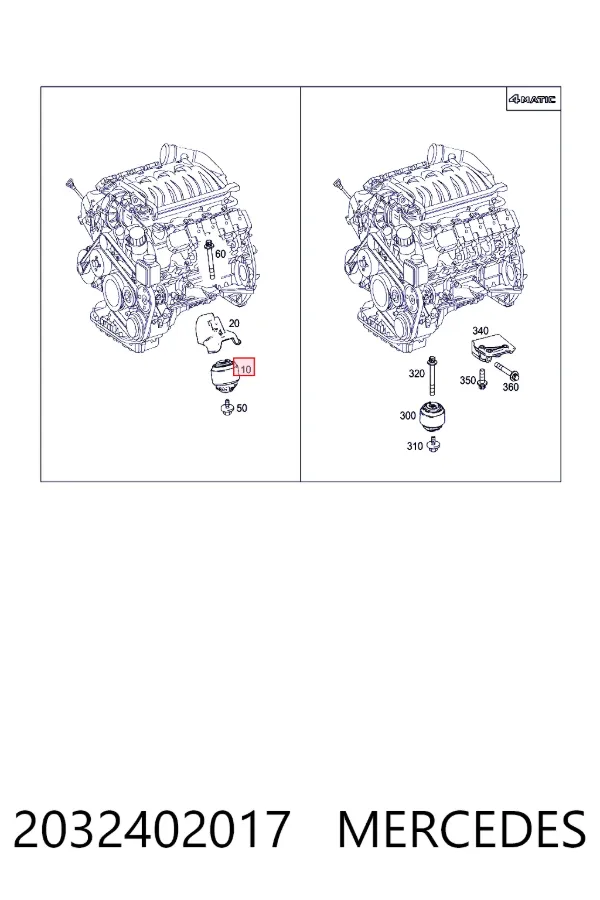 60
20
10
50

4MATIC
340
320
350
360
300
310

2032402017 MERCEDES