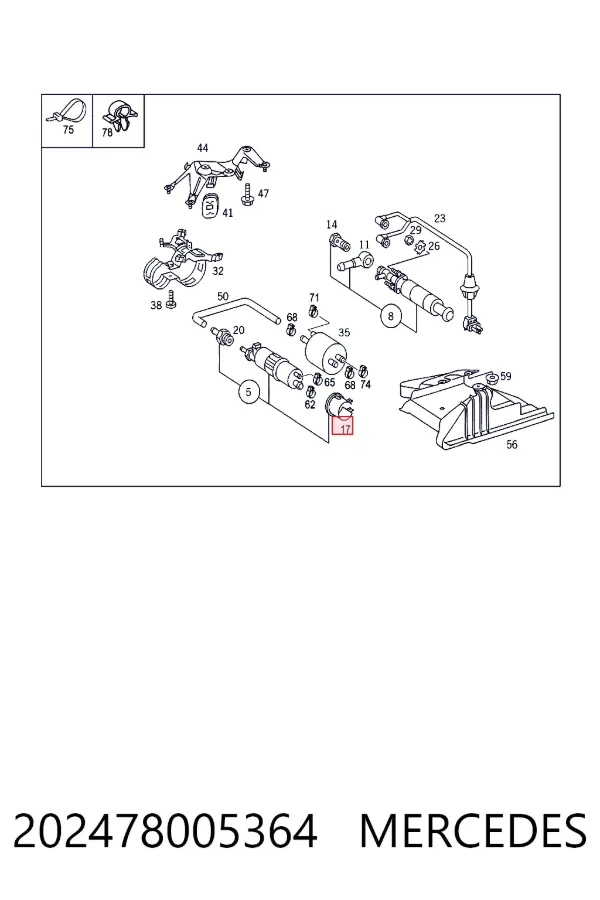 75
78
44
47
41
32
38
50
20
5
71
68
35
65
68
74
62
17
14
11
23
29
26
8
59
56

202478005364 MERCEDES