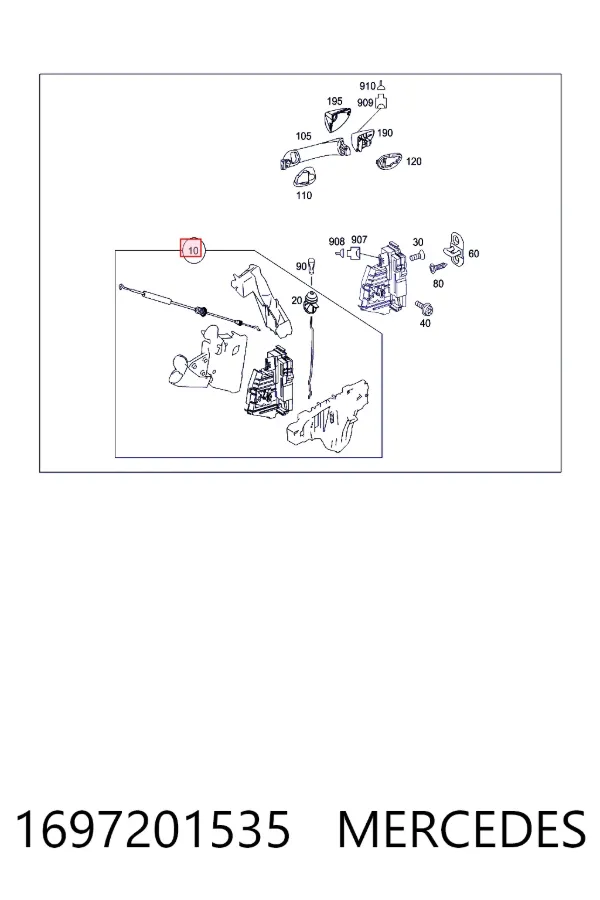 910
195
909
105
190
120
110
10
908
907
30
60
90
80
20
40

1697201535 MERCEDES