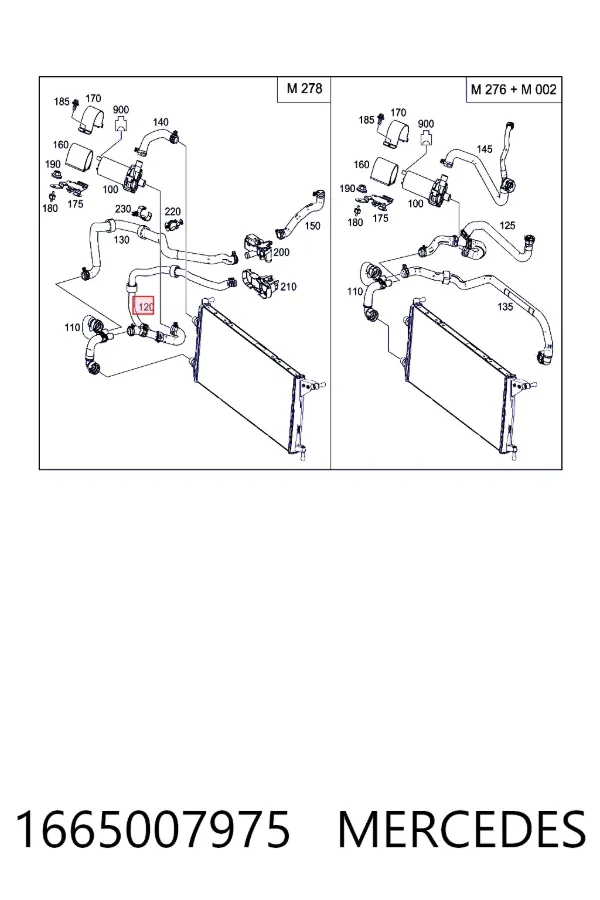 M 278

185 170 900 140 160 190 100 180 175 230 220 150 130 200 210 120 110

M 276 + M 002

185 170 900 145 160 190 180 175 125 110 135

1665007975 MERCEDES