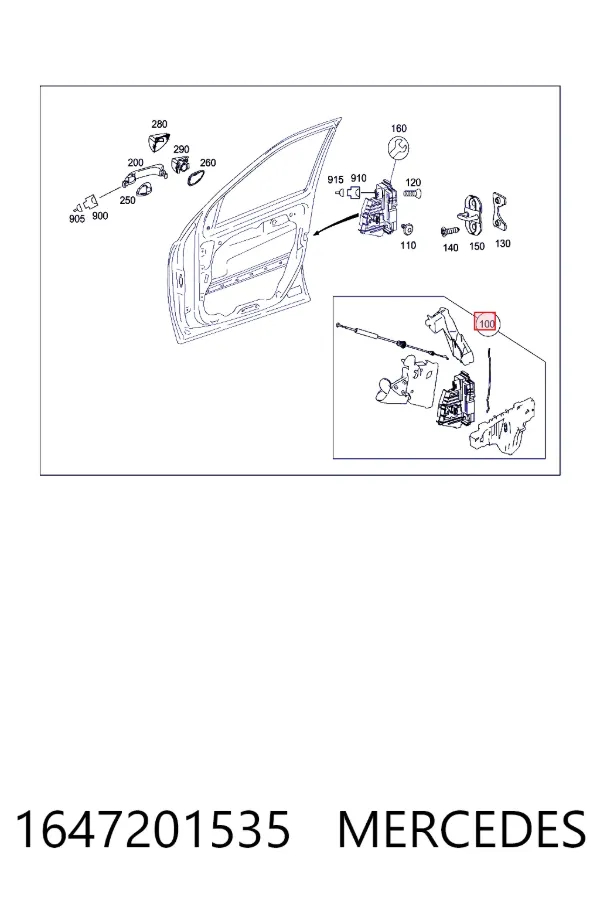 280
290
200
260
250
905
900
160
915
910
120
110
140
150
130
100

1647201535 MERCEDES