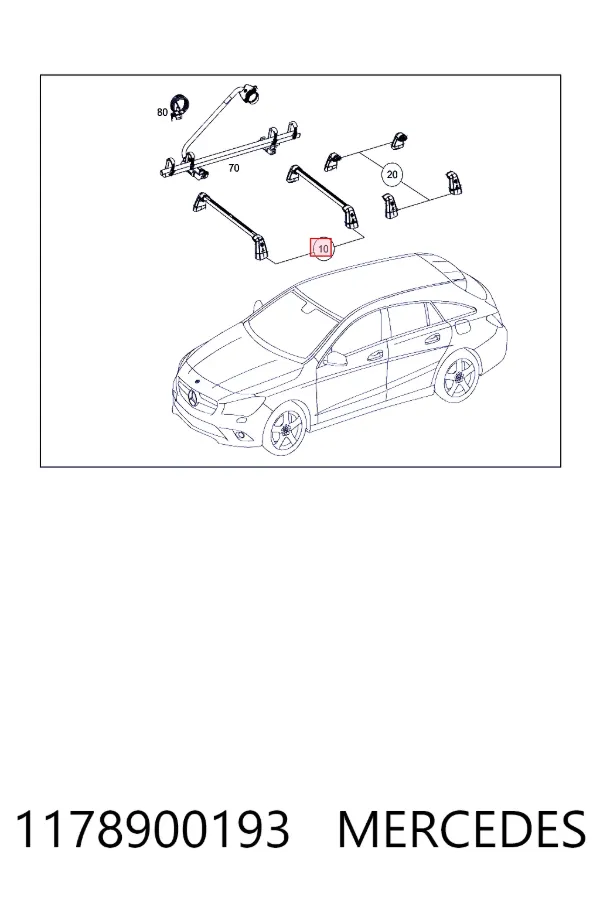 80
70
20
10

1178900193 MERCEDES