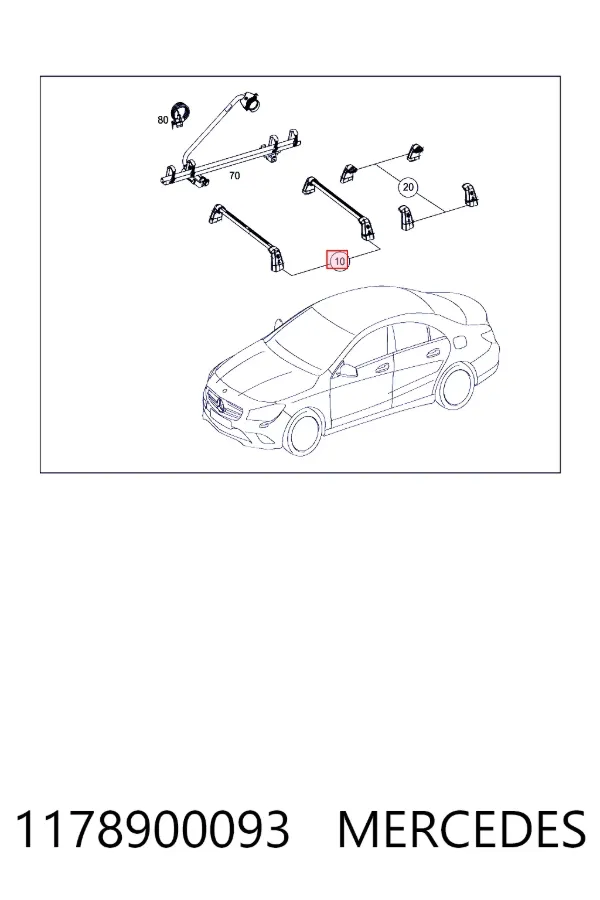 80
70
20
10

1178900093 MERCEDES