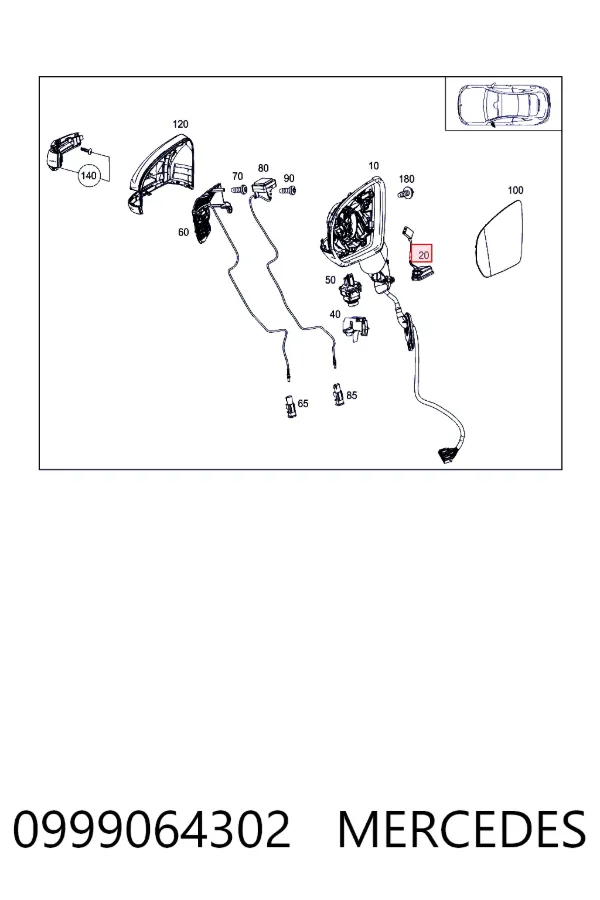 120
140
70
80
90
10
180
100
60
20
50
40
65
85

0999064302 MERCEDES