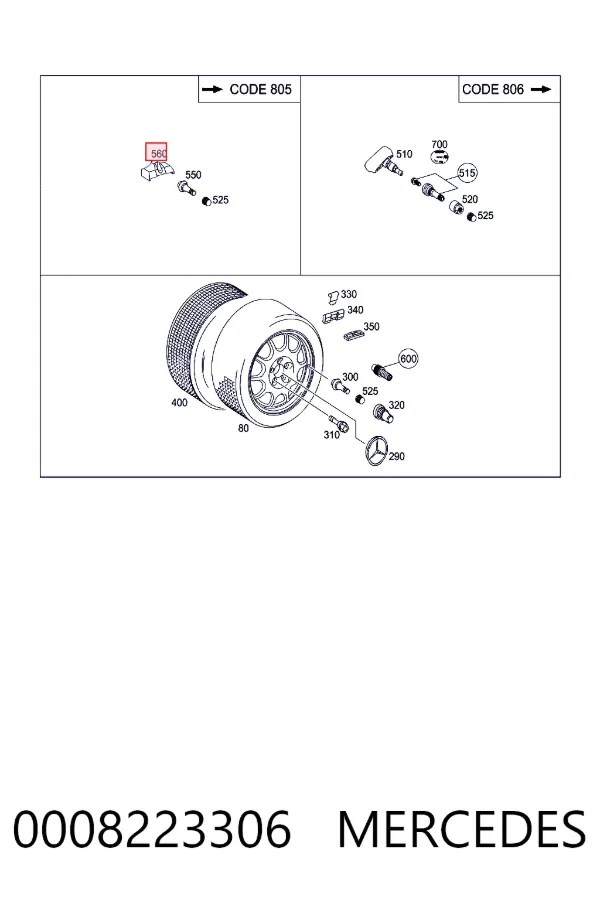 → CODE 805

560
550
525

CODE 806 →

510
700
515
520
525

330
340
350
600
300
525
320
400
80
310
290

0008223306 MERCEDES