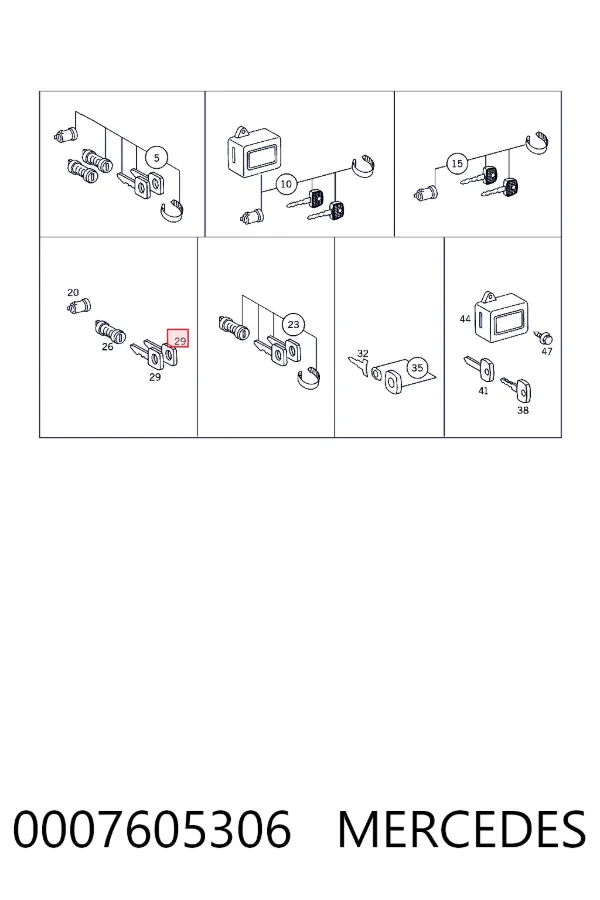 5

10

15

20

26

29

29

23

32

35

44

47

41

38

0007605306 MERCEDES