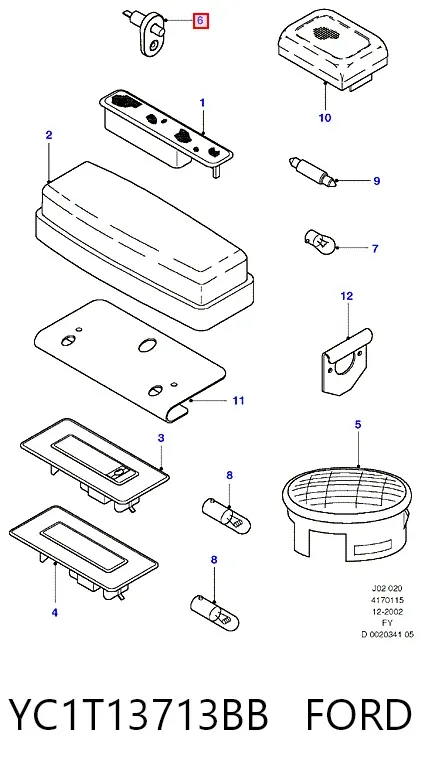 6
10
1
2
9
7
12
11
3
5
8
8
4
J02 020
4170115
12-2002
FY
D 0020341 05

YC1T13713BB FORD