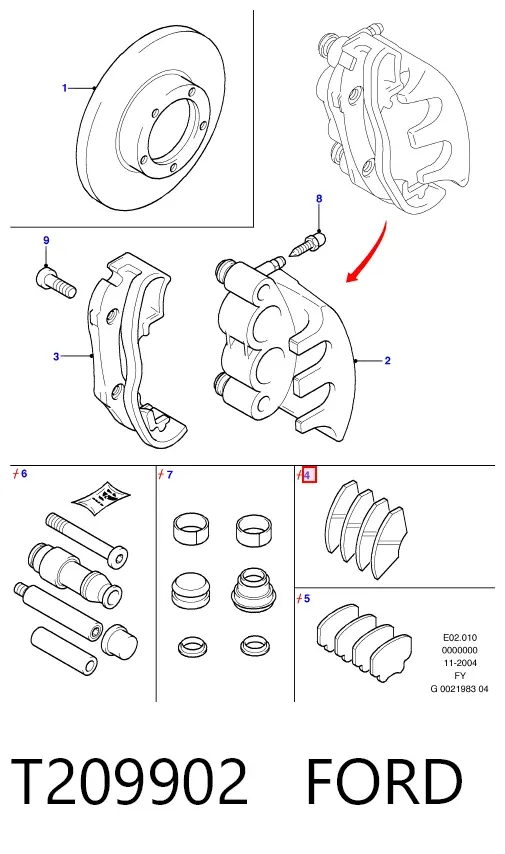 1

8

9

3

2

6

7

4

5

E02.010
0000000
11-2004
FY
G 0021983 04

T209902 FORD