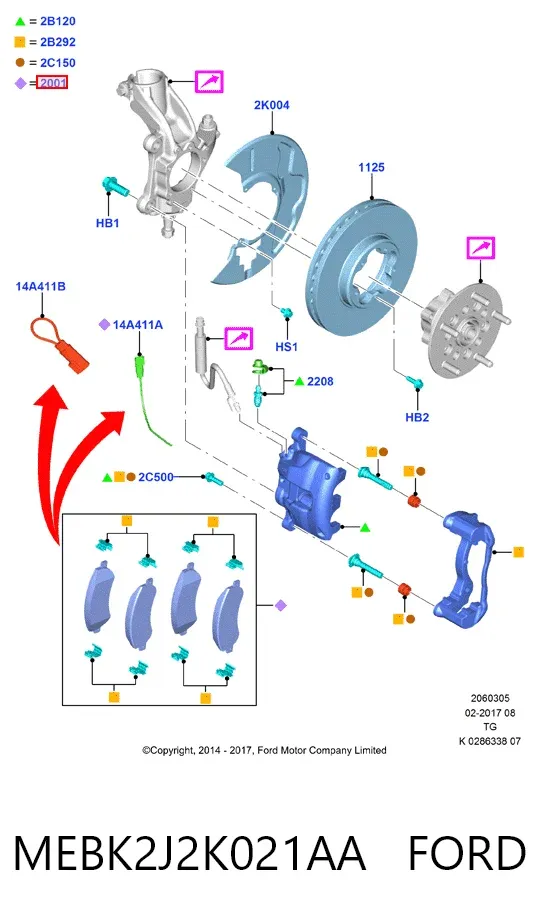 = 2B120
= 2B292
= 2C150
= 2001

2K004
1125
HB1
14A411B
14A411A
HS1
2208
HB2
2C500

2060305
02-2017 08
TG
K 0286338 07

©Copyright, 2014 - 2017, Ford Motor Company Limited

MEBK2J2K021AA FORD