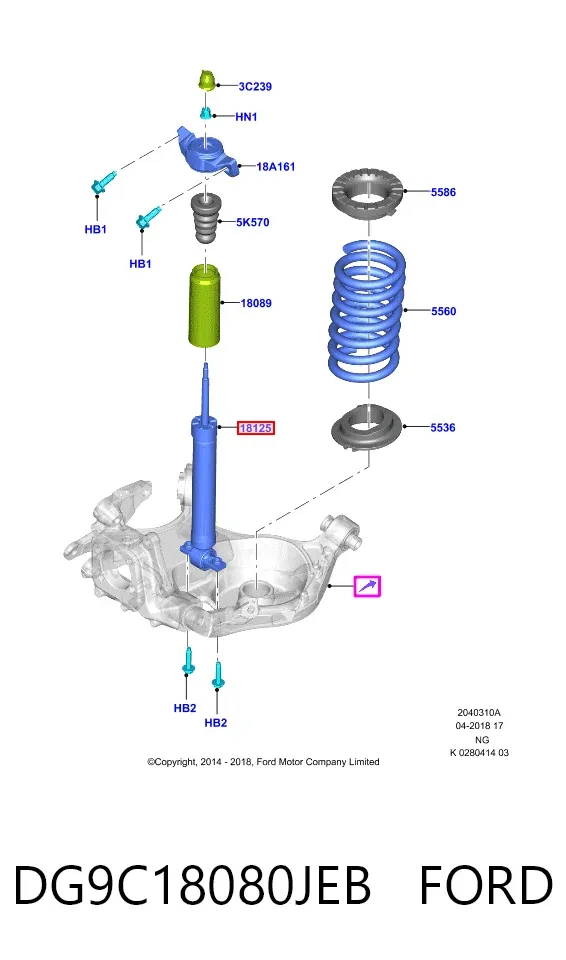 3C239

HN1

18A161

HB1

HB1

5K570

18089

18125

5586

5560

5536

HB2

HB2

2040310A
04-2018 17
NG
K 0280414 03

©Copyright, 2014 - 2018, Ford Motor Company Limited

DG9C18080JEB FORD