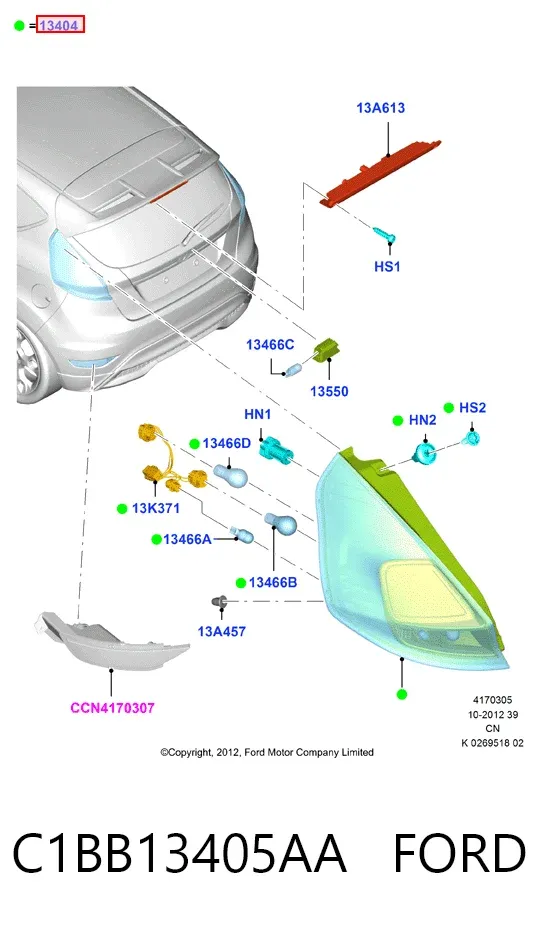 = 13404

13A613

HS1

13466C

13550

HN1

HN2

HS2

13466D

13K371

13466A

13466B

13A457

CCN4170307

4170305
10-2012 39
CN
K 0269518 02

©Copyright, 2012, Ford Motor Company Limited

C1BB13405AA FORD