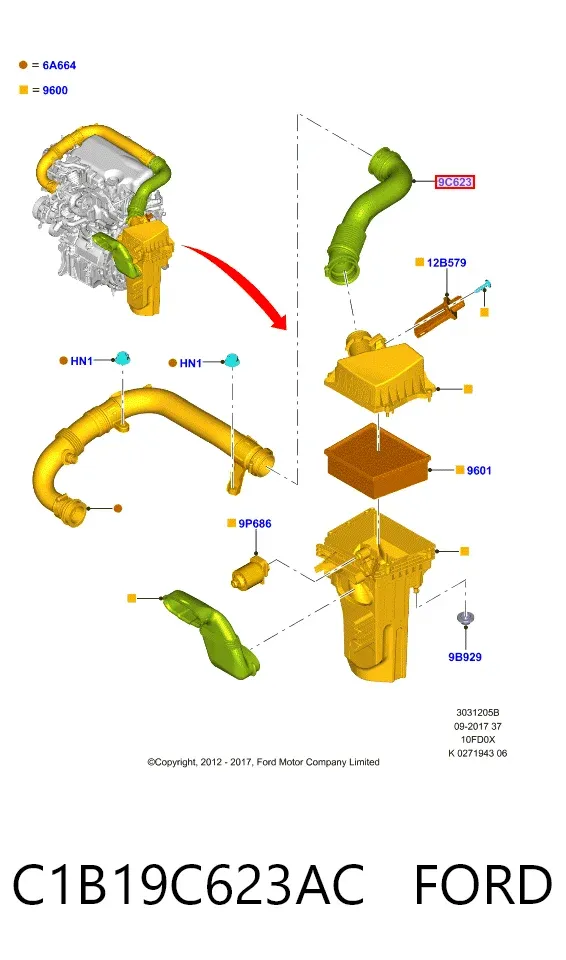 = 6A664

= 9600

9C623

12B579

HN1

HN1

9601

9P686

9B929

3031205B
09-2017 37
10FD0X
K 0271943 06

©Copyright, 2012 - 2017, Ford Motor Company Limited

C1B19C623AC FORD