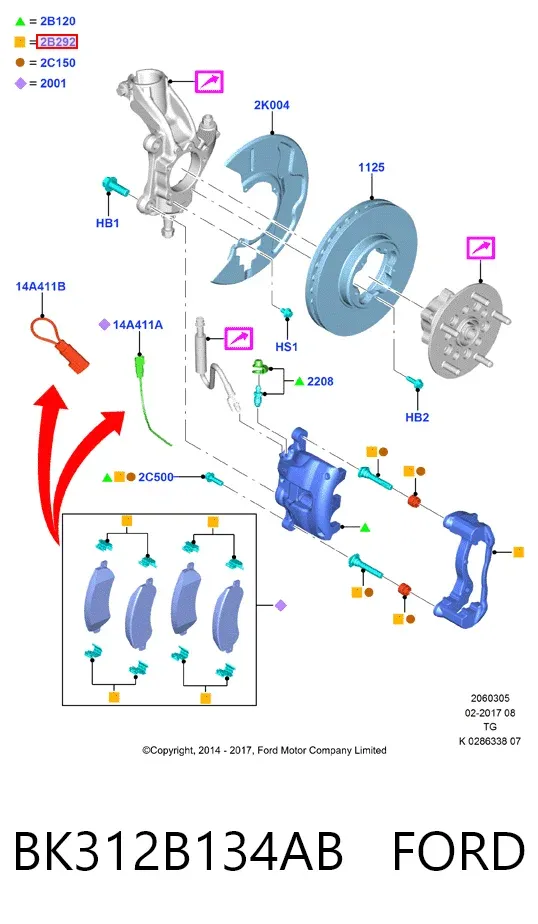 = 2B120
= 2B292
= 2C150
= 2001

2K004
1125
HB1
14A411B
14A411A
HS1
2208
HB2
2C500

2060305
02-2017 08
TG
K 0286338 07

©Copyright, 2014 - 2017, Ford Motor Company Limited

BK312B134AB FORD