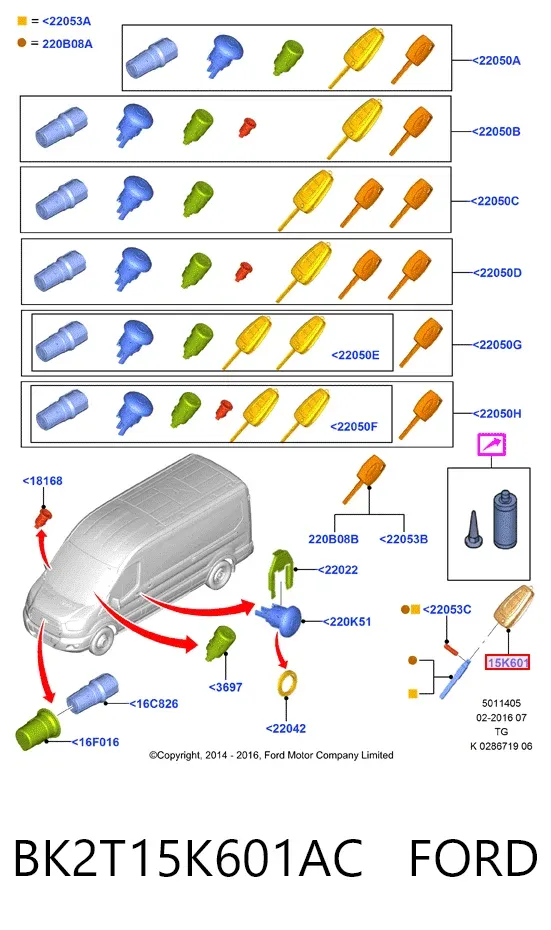 = <22053A
= 220B08A

<22050A

<22050B

<22050C

<22050D

<22050E

<22050G

<22050F

<22050H

<18168

220B08B <22053B

<22022

<220K51

<3697

<16C826

<16F016

<22042

<22053C

15K601

5011405
02-2016 07
TG
K 0286719 06

©Copyright, 2014 - 2016, Ford Motor Company Limited

BK2T15K601AC FORD