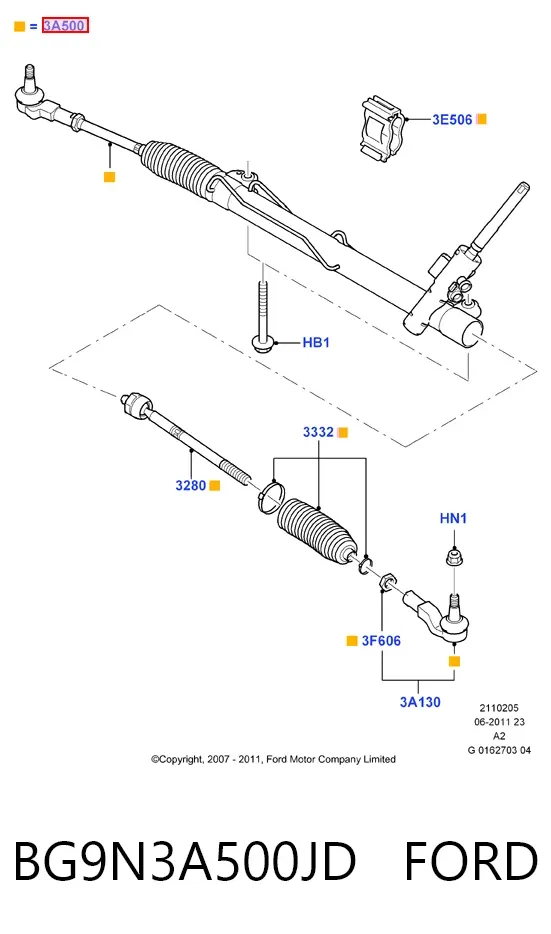 = 3A500

3E506

HB1

3332

3280

HN1

3F606

3A130

2110205
06-2011 23
A2
G 0162703 04

©Copyright, 2007 - 2011, Ford Motor Company Limited

BG9N3A500JD FORD