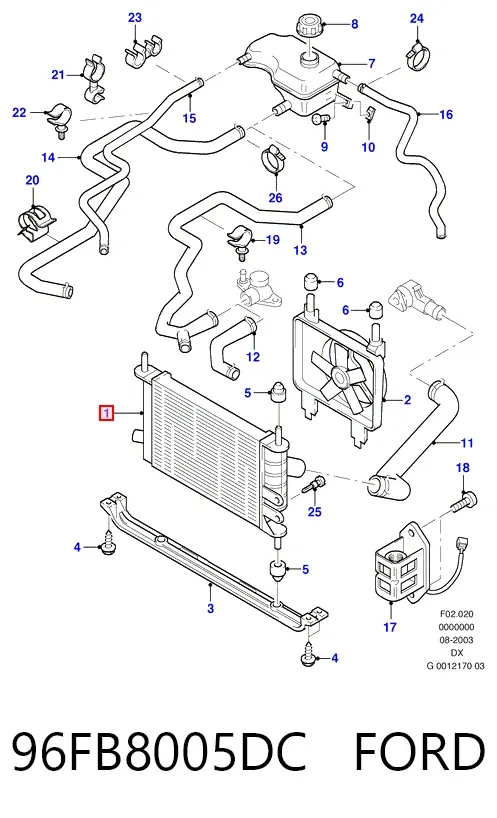 23
8
24
21
7
22
15
16
9
10
14
26
20
19
13
6
6
12
5
2
1
11
18
25
4
5
3
17
4

F02.020
0000000
08-2003
DX
G 0012170 03

96FB8005DC FORD