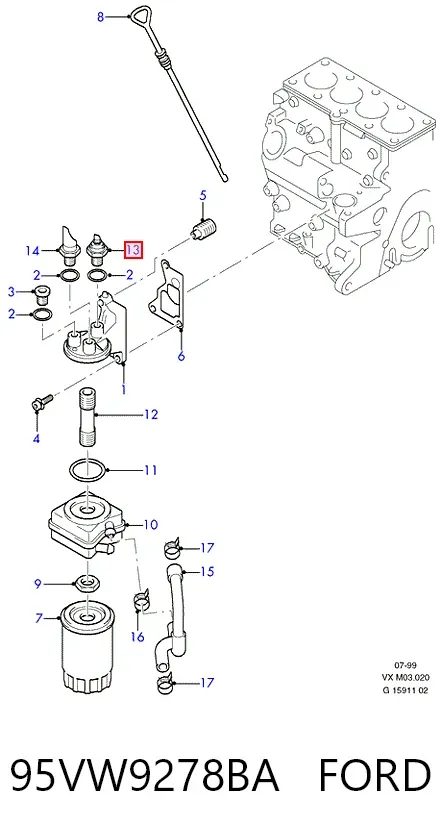 8
5
14
13
2
2
3
2
6
1
4
12
11
10
17
15
9
7
16
17
07-99
VX M03.020
G 15911 02
95VW9278BA FORD