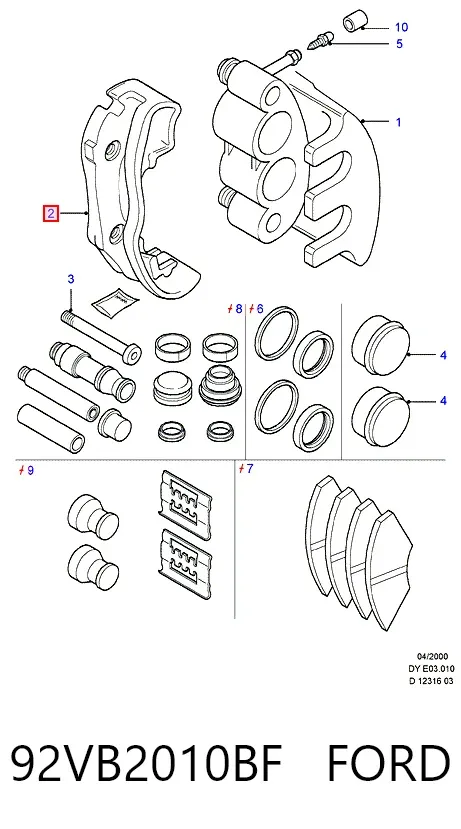 10
5
1
2
3
8
6
4
4
9
7
04/2000
DY E03.010
D 12316 03
92VB2010BF FORD