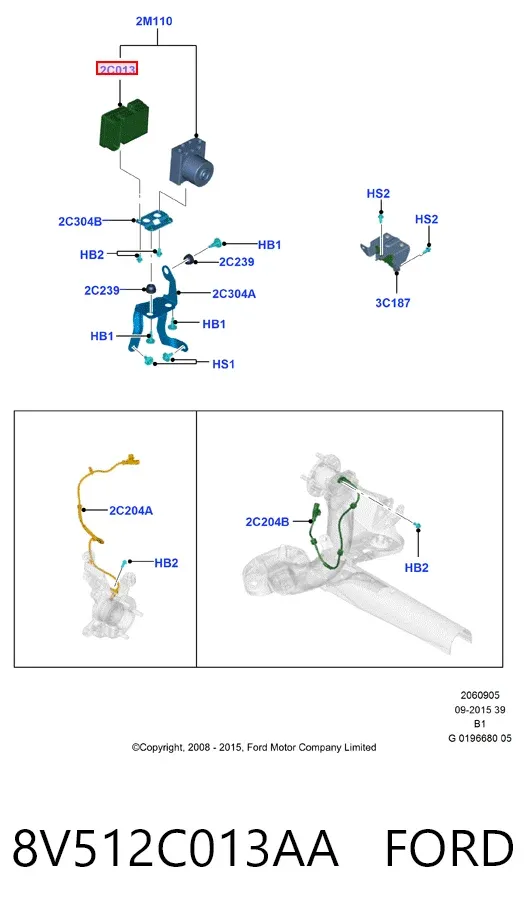 2M110

2C013

2C304B

HB2

HB1

2C239

2C239

2C304A

HB1

HB1

HS1

HS2

HS2

3C187

2C204A

HB2

2C204B

HB2

2060905
09-2015 39
B1
G 0196680 05

©Copyright, 2008 - 2015, Ford Motor Company Limited

8V512C013AA FORD