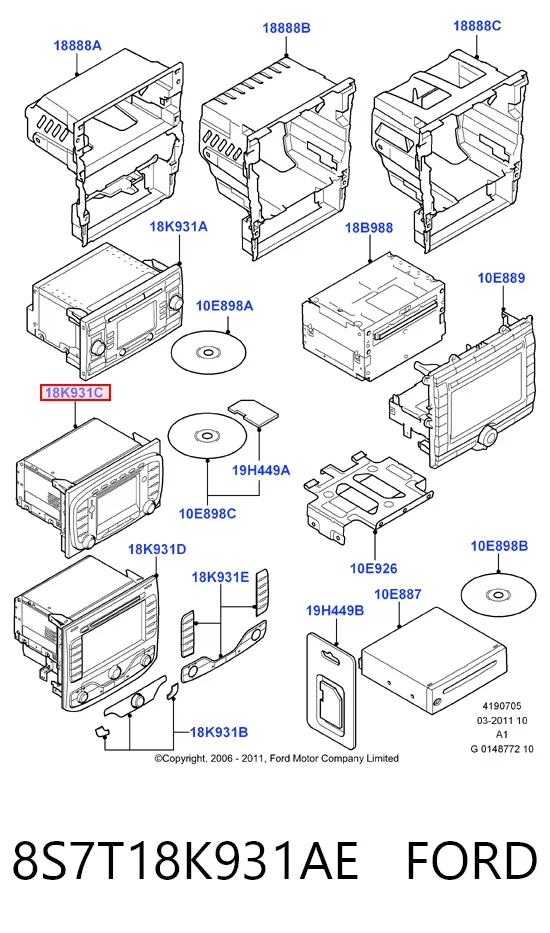 18888A
18888B
18888C
18K931A
18B988
10E889
10E898A
18K931C
19H449A
10E898C
18K931D
18K931E
10E926
10E898B
19H449B
10E887
18K931B
4190705
03-2011 10
A1
G 0148772 10
©Copyright, 2006 - 2011, Ford Motor Company Limited

8S7T18K931AE FORD