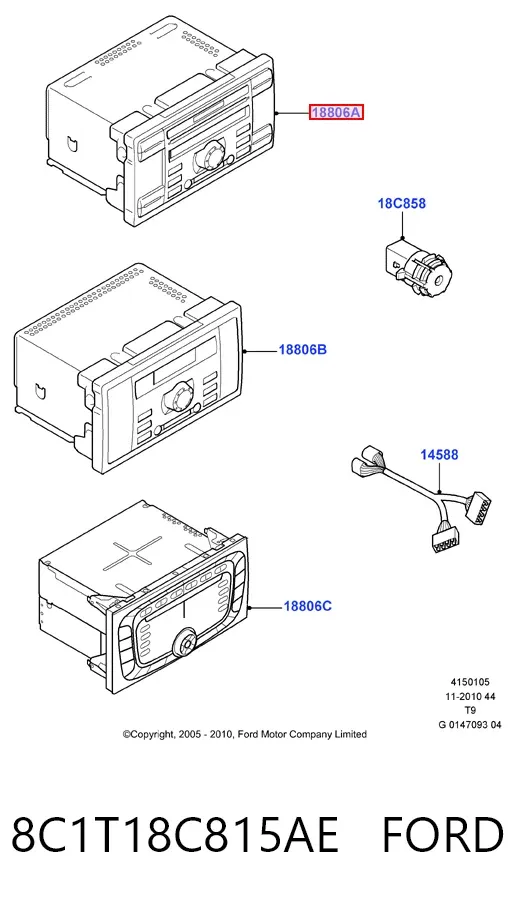 18806A

18C858

18806B

14588

18806C

4150105
11-2010 44
T9
G 0147093 04

©Copyright, 2005 - 2010, Ford Motor Company Limited

8C1T18C815AE FORD