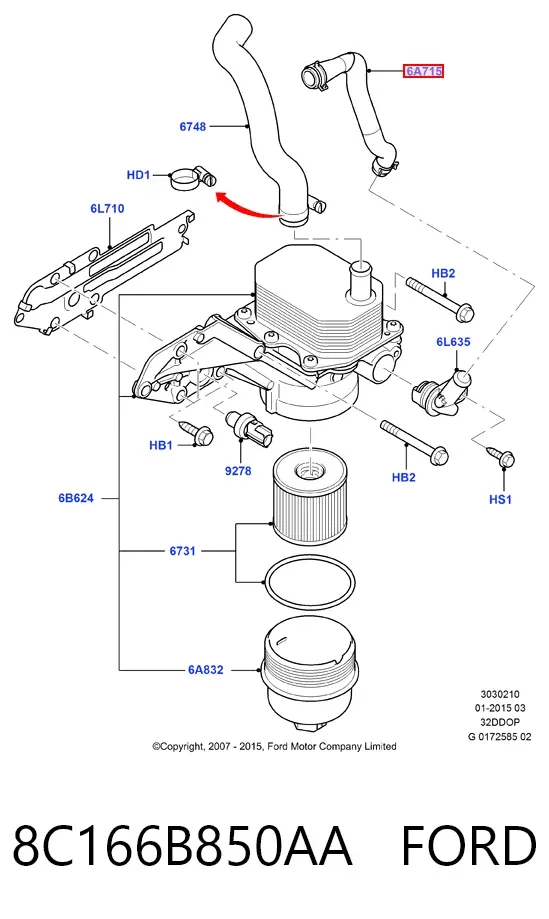 6A715
6748
HD1
6L710
HB2
6L635
HB1
9278
HB2
HS1
6B624
6731
6A832
3030210
01-2015 03
32DDOP
G 0172585 02
©Copyright, 2007 - 2015, Ford Motor Company Limited

8C166B850AA FORD