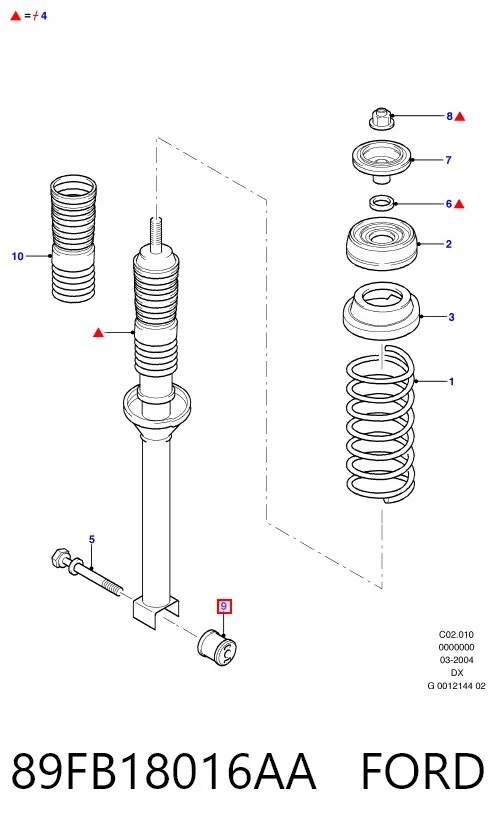 ▲ = ≠ 4

8 ▲

7

6 ▲

2

10

3

▲

1

5

9

C02.010
0000000
03-2004
DX
G 0012144 02

89FB18016AA FORD