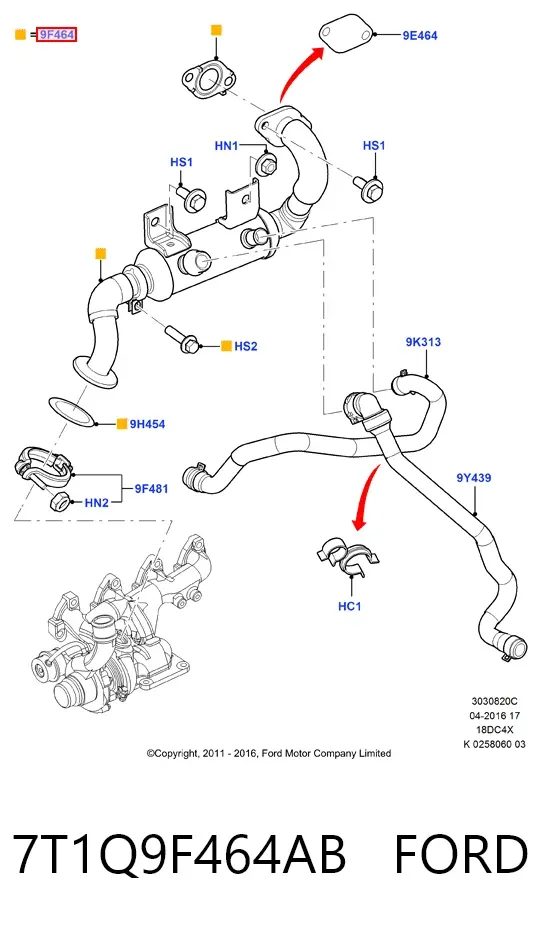 = 9F464

9E464

HN1

HS1

HS1

HS2

9K313

9H454

9F481

HN2

9Y439

HC1

3030820C
04-2016 17
18DC4X
K 0258060 03

©Copyright, 2011 - 2016, Ford Motor Company Limited

7T1Q9F464AB FORD