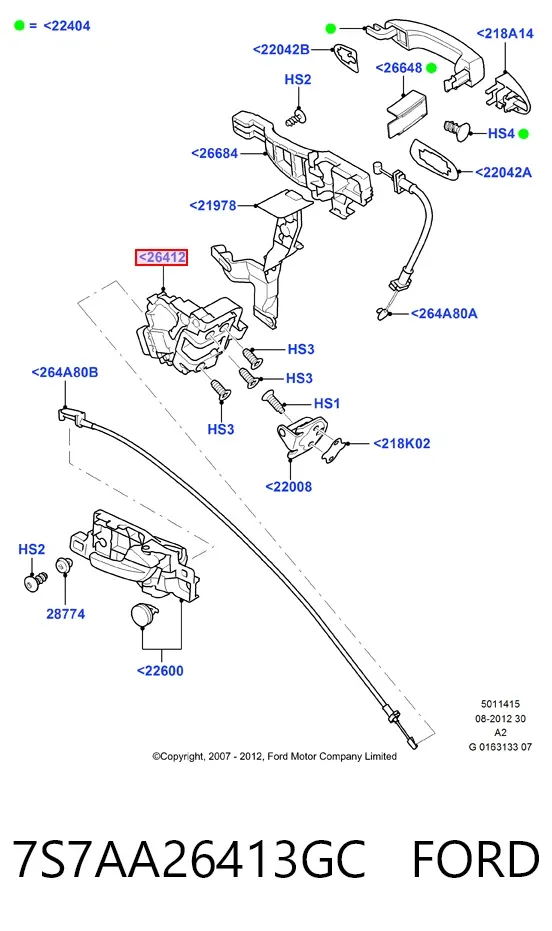 = <22404

<22042B

<218A14

<26648

HS2

HS4

<26684

<22042A

<21978

<26412

<264A80A

HS3

HS3

<264A80B

HS1

HS3

<218K02

<22008

HS2

28774

<22600

5011415
08-2012 30
A2
G 0163133 07

©Copyright, 2007 - 2012, Ford Motor Company Limited

7S7AA26413GC FORD