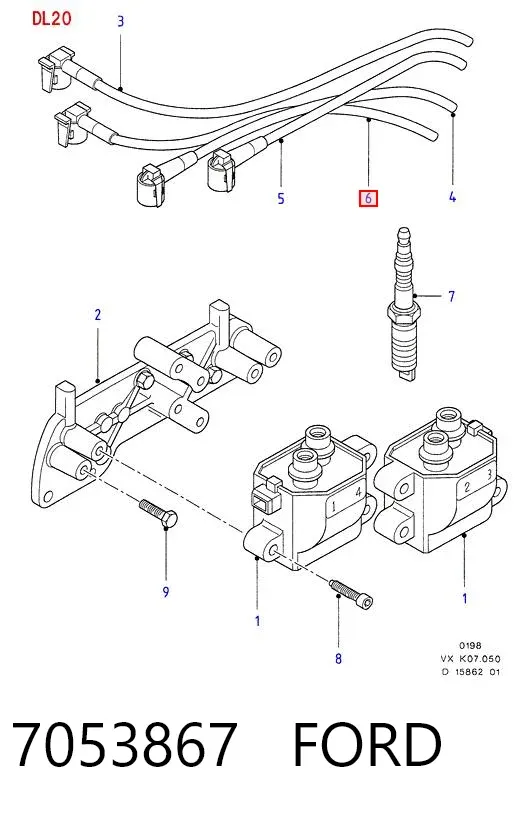 DL20

3

5

6

4

7

2

1 4

2 3

9

1

1

8

0198
VX K07.050
D 15862 01

7053867 FORD