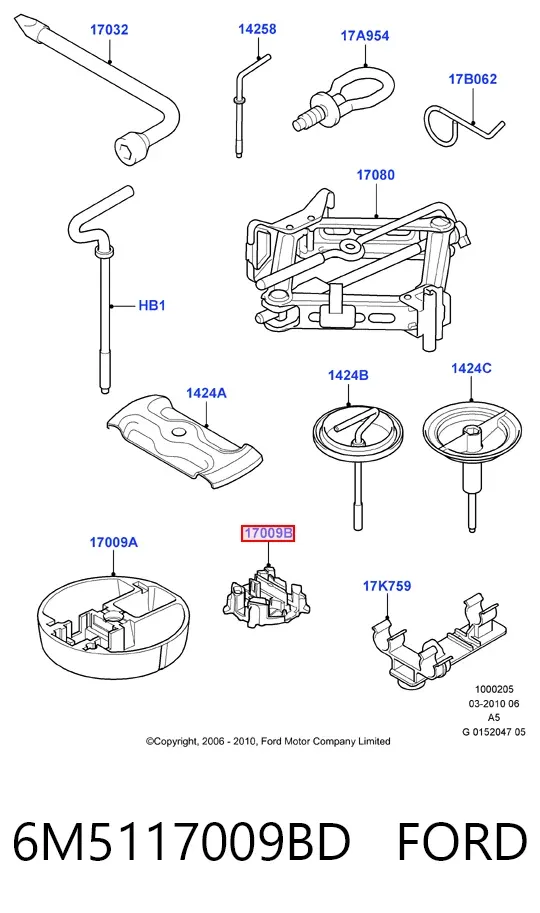 17032
14258
17A954
17B062
17080
HB1
1424A
1424B
1424C
17009A
17009B
17K759

1000205
03-2010 06
A5
G 0152047 05

©Copyright, 2006 - 2010, Ford Motor Company Limited

6M5117009BD FORD