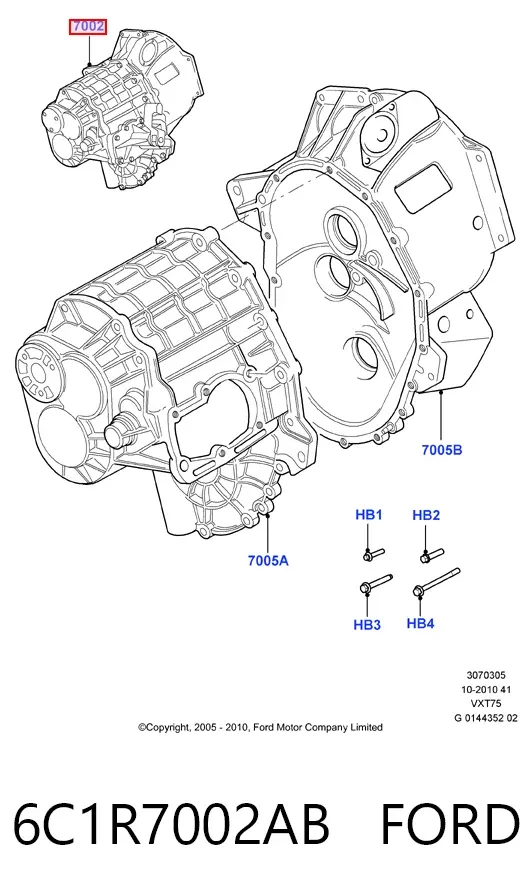 7002

7005B

7005A

HB1

HB2

HB3

HB4

3070305
10-2010 41
VXT75
G 0144352 02

©Copyright, 2005 - 2010, Ford Motor Company Limited

6C1R7002AB FORD