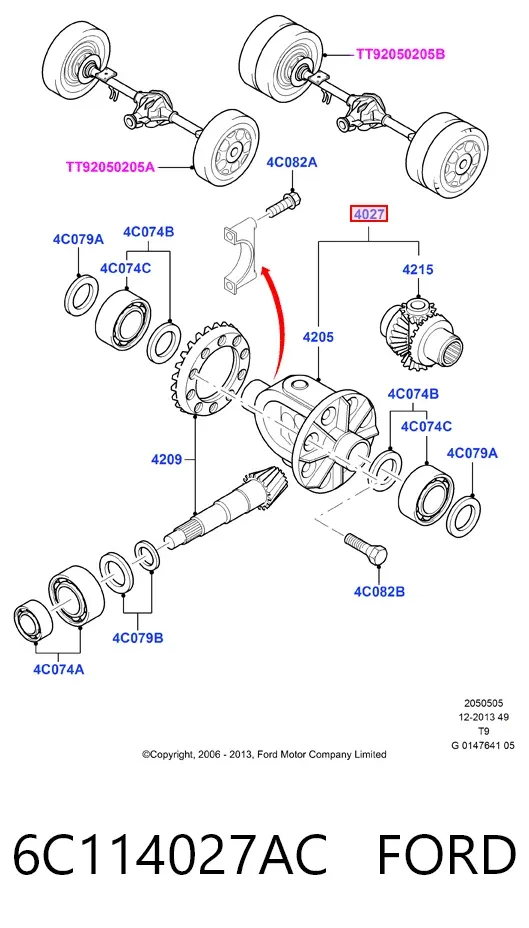 TT92050205B

TT92050205A

4C082A

4027

4C079A

4C074B

4C074C

4215

4205

4C074B

4C074C

4C079A

4209

4C082B

4C079B

4C074A

2050505
12-2013 49
T9
G 0147641 05

©Copyright, 2006 - 2013, Ford Motor Company Limited

6C114027AC FORD