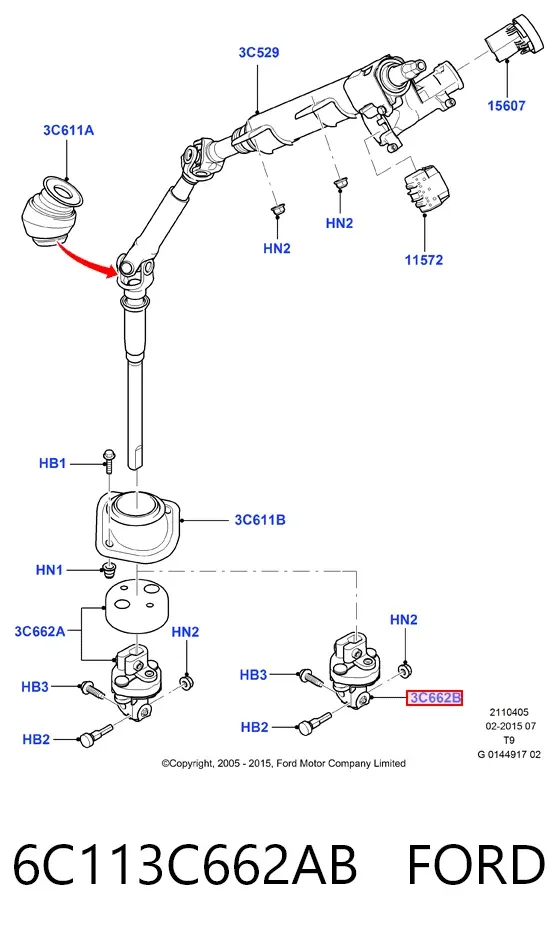 3C529

15607

3C611A

HN2

HN2

11572

HB1

3C611B

HN1

3C662A

HN2

HN2

HB3

HB3

3C662B

HB2

HB2

2110405
02-2015 07
T9
G 0144917 02

©Copyright, 2005 - 2015, Ford Motor Company Limited

6C113C662AB FORD