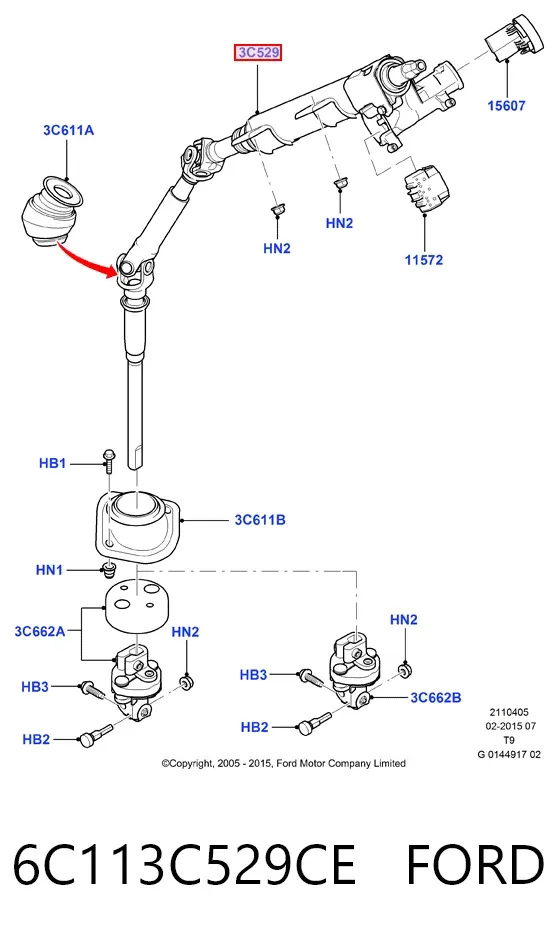 3C529

15607

3C611A

HN2

HN2

11572

HB1

3C611B

HN1

3C662A

HN2

HN2

HB3

HB3

3C662B

HB2

HB2

2110405
02-2015 07
T9
G 0144917 02

©Copyright, 2005 - 2015, Ford Motor Company Limited

6C113C529CE FORD