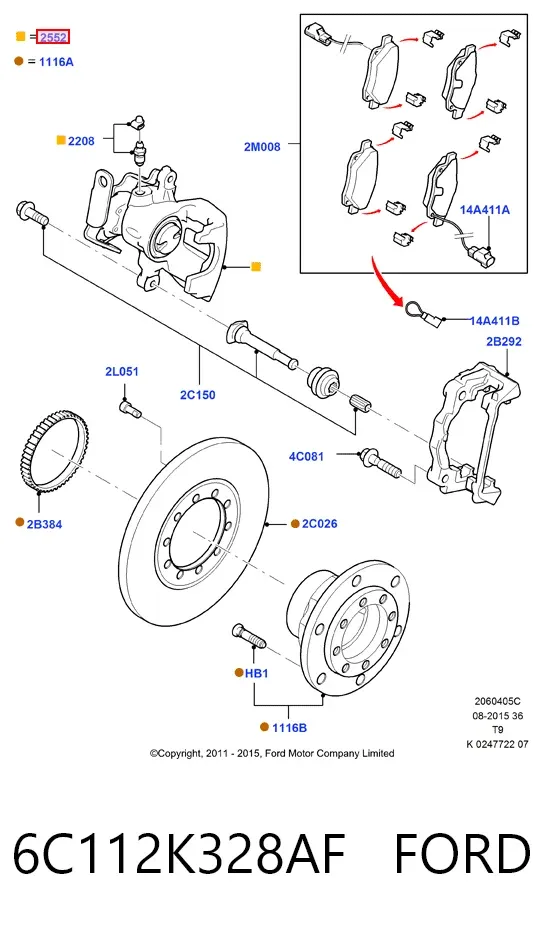 = 2552
= 1116A

2208

2M008

14A411A

14A411B

2B292

2L051

2C150

4C081

2B384

2C026

HB1

1116B

2060405C
08-2015 36
T9
K 0247722 07

©Copyright, 2011 - 2015, Ford Motor Company Limited

6C112K328AF FORD