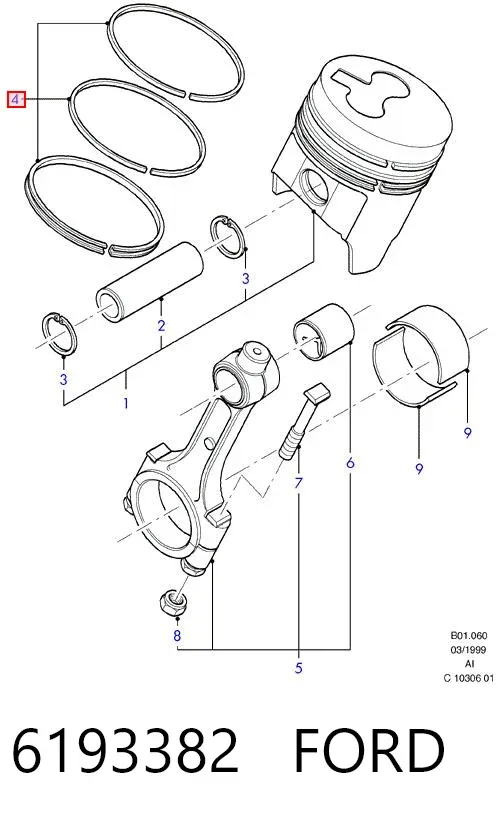 4
3
2
3
1
6
7
9
9
8
5
B01.060
03/1999
AI
C 10306 01
6193382 FORD