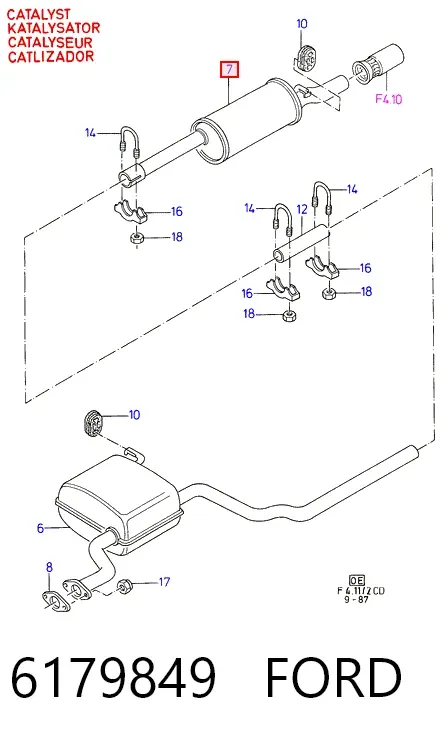 CATALYST
KATALYSATOR
CATALYSEUR
CATLIZADOR

10
7
F4.10
14
16
18
14
12
14
16
16
18
18
10
6
8
17
OE
F 4.11/2 CD
9 - 87

6179849 FORD