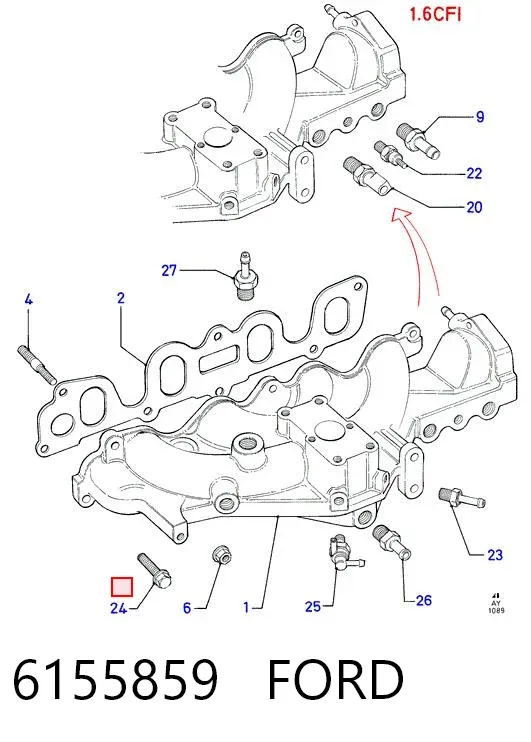 1.6CFI

9

22

20

27

4

2

23

24

6

1

25

26

AY
1089

6155859 FORD