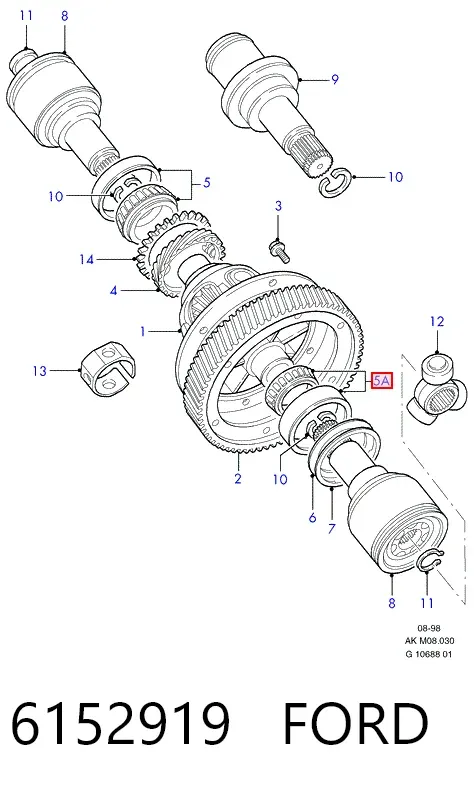 11
8
9
10
5
10
3
14
4
1
12
13
5A
2
10
6
7
8
11

08-98
AK M08.030
G 10688 01

6152919 FORD