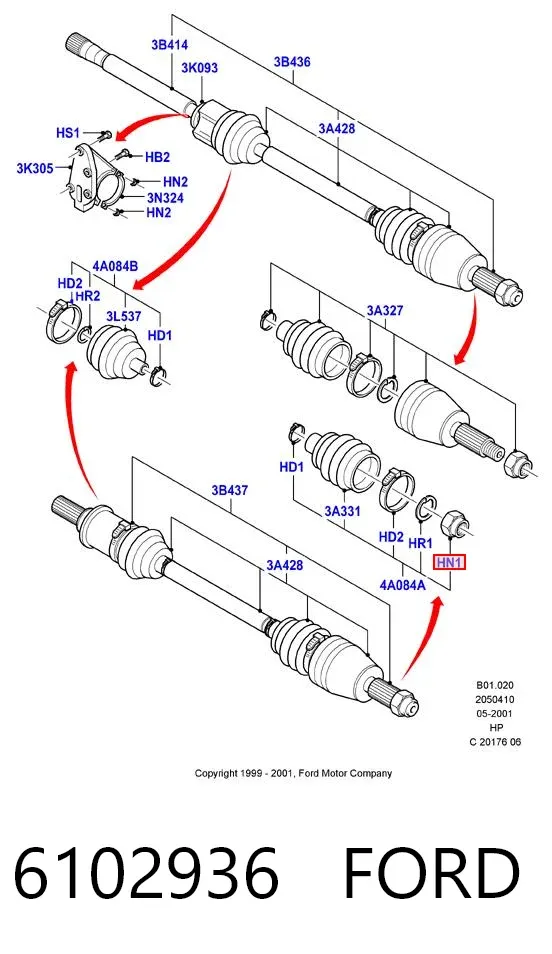 3B414
3K093
3B436
3A428
HS1
HB2
3K305
HN2
3N324
HN2
4A084B
HD2
HR2
3L537
HD1
3A327
HD1
3A331
HD2
HR1
HN1
4A084A
3B437
3A428
B01.020
2050410
05-2001
HP
C 20176 06
Copyright 1999 - 2001, Ford Motor Company
6102936 FORD