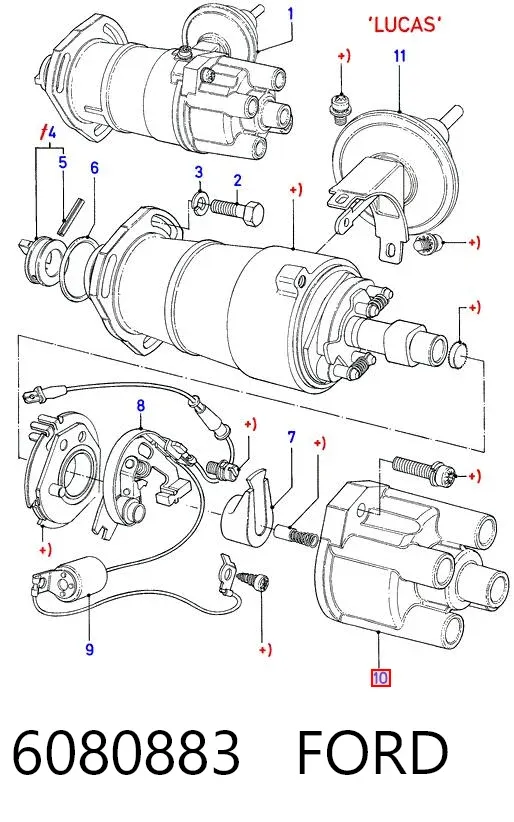 1

'LUCAS'

+)

11

/4

5

6

3

2

+)

+)

+)

8

+)

7

+)

+)

+)

9

+)

10

6080883 FORD