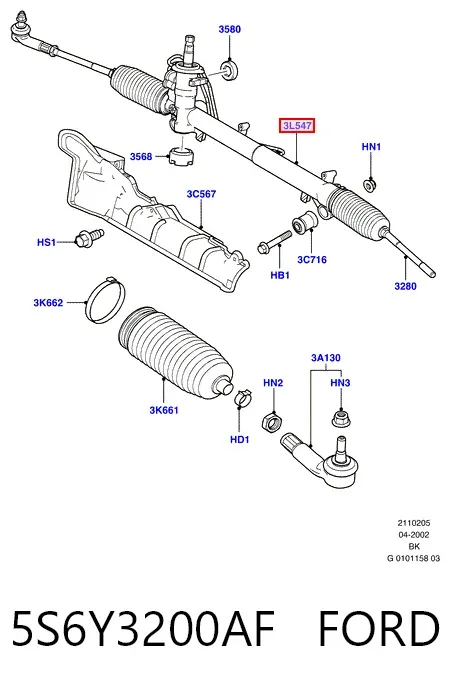 3580
3L547
HN1
3568
3C567
HS1
HB1
3C716
3280
3K662
3A130
HN2
HN3
3K661
HD1

2110205
04-2002
BK
G 0101158 03

5S6Y3200AF FORD