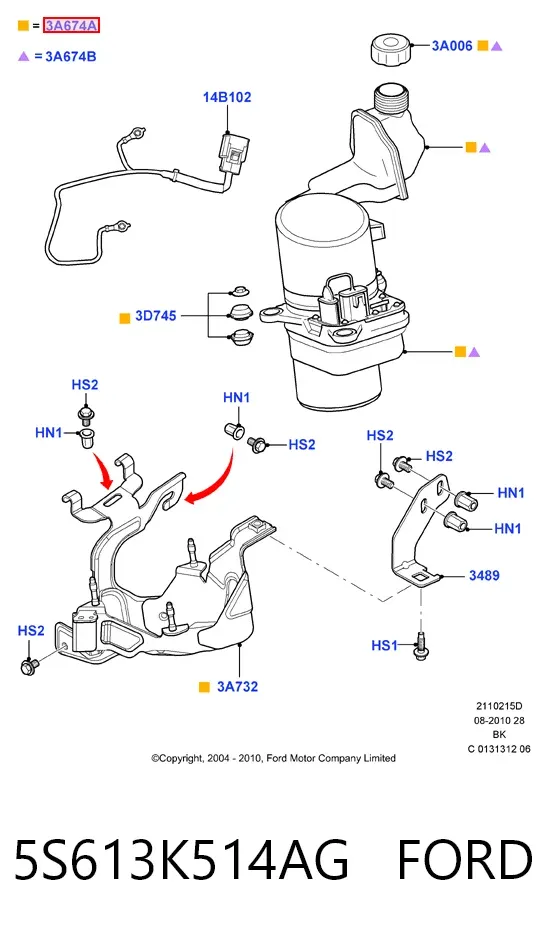 = 3A674A

= 3A674B

3A006

14B102

3D745

HS2

HN1

HN1

HS2

HS2

HS2

HN1

HN1

3489

HS2

HS1

3A732

2110215D
08-2010 28
BK
C 0131312 06

©Copyright, 2004 - 2010, Ford Motor Company Limited

5S613K514AG FORD