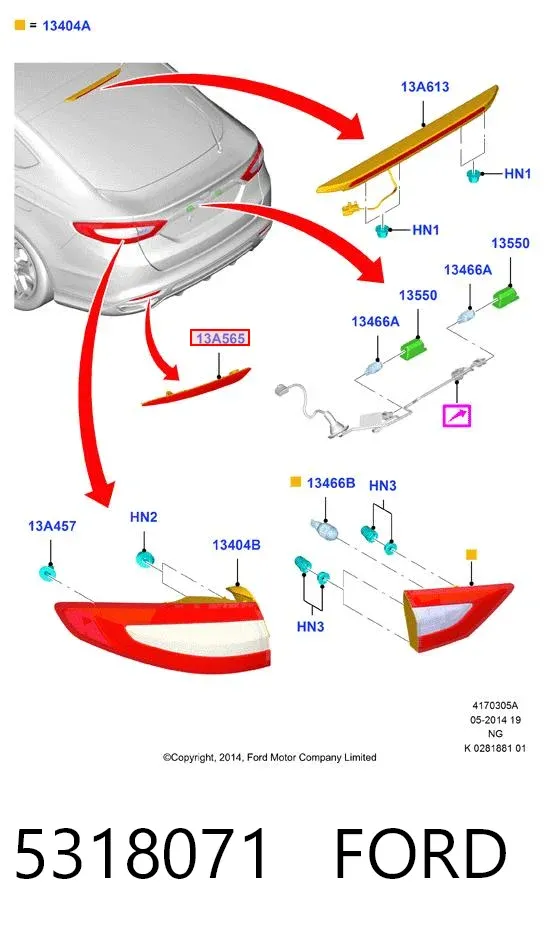 = 13404A

13A613

HN1

HN1

13550

13466A

13550

13466A

13A565

13466B

HN3

13A457

HN2

13404B

HN3

4170305A
05-2014 19
NG
K 0281881 01

©Copyright, 2014, Ford Motor Company Limited

5318071 FORD